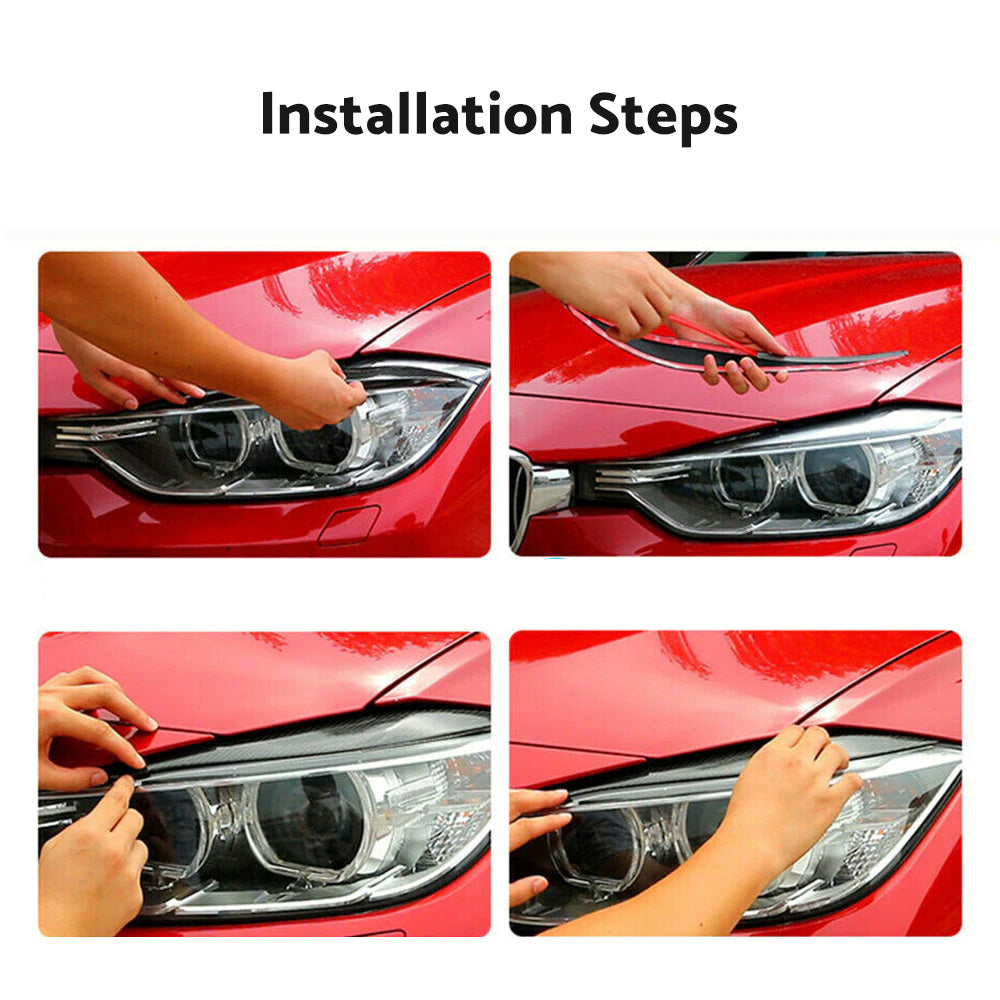 Installation Steps