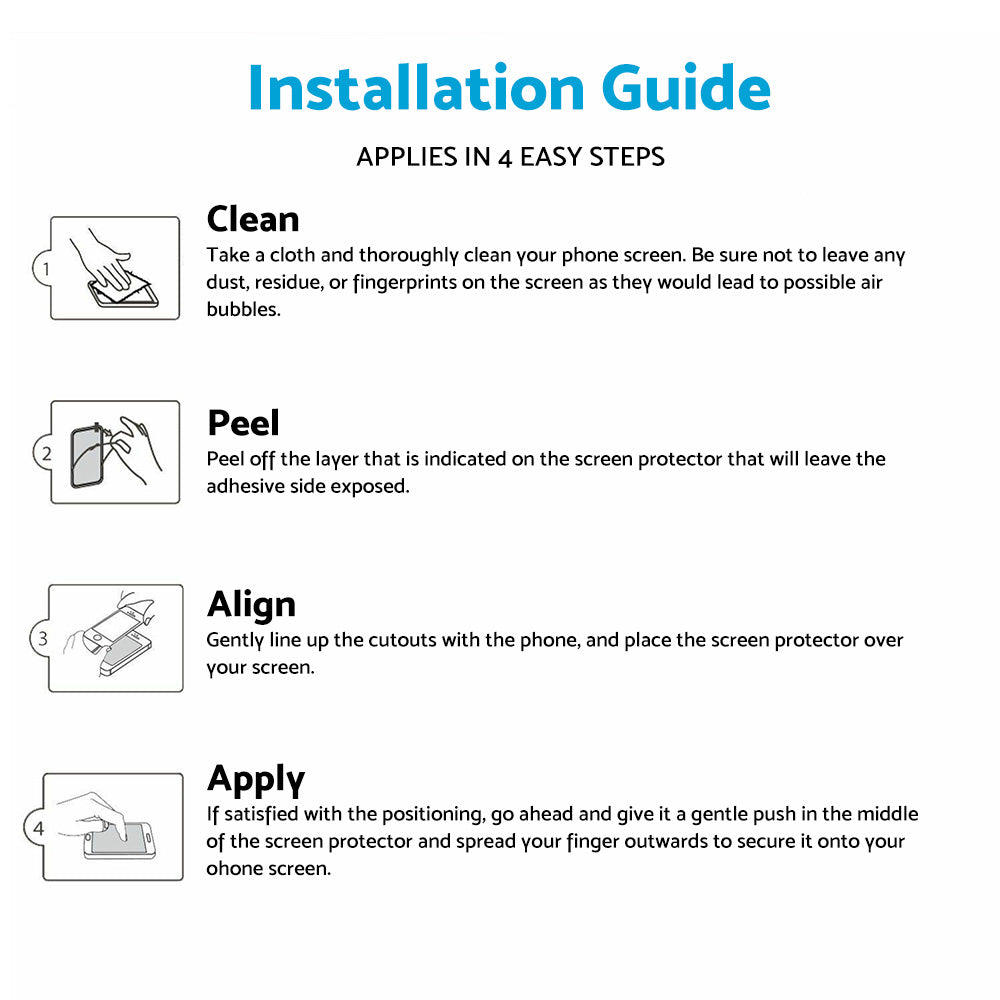 Installation Guide

APPLIES IN 4 EASY STEPS

1

Clean

Take a cloth and thoroughly clean your phone screen. Be sure not to leave any dust, residue, or fingerprints on the screen as they would lead to possible air bubbles.

2

Peel

Peel off the layer that is indicated on the screen protector that will leave the adhesive side exposed.

3

Align

Gently line up the cutouts with the phone, and place the screen protector over your screen.

4

Apply

If satisfied with the positioning, go ahead and give it a gentle push in the middle of the screen protector and spread your finger outwards to secure it onto your ohone screen.