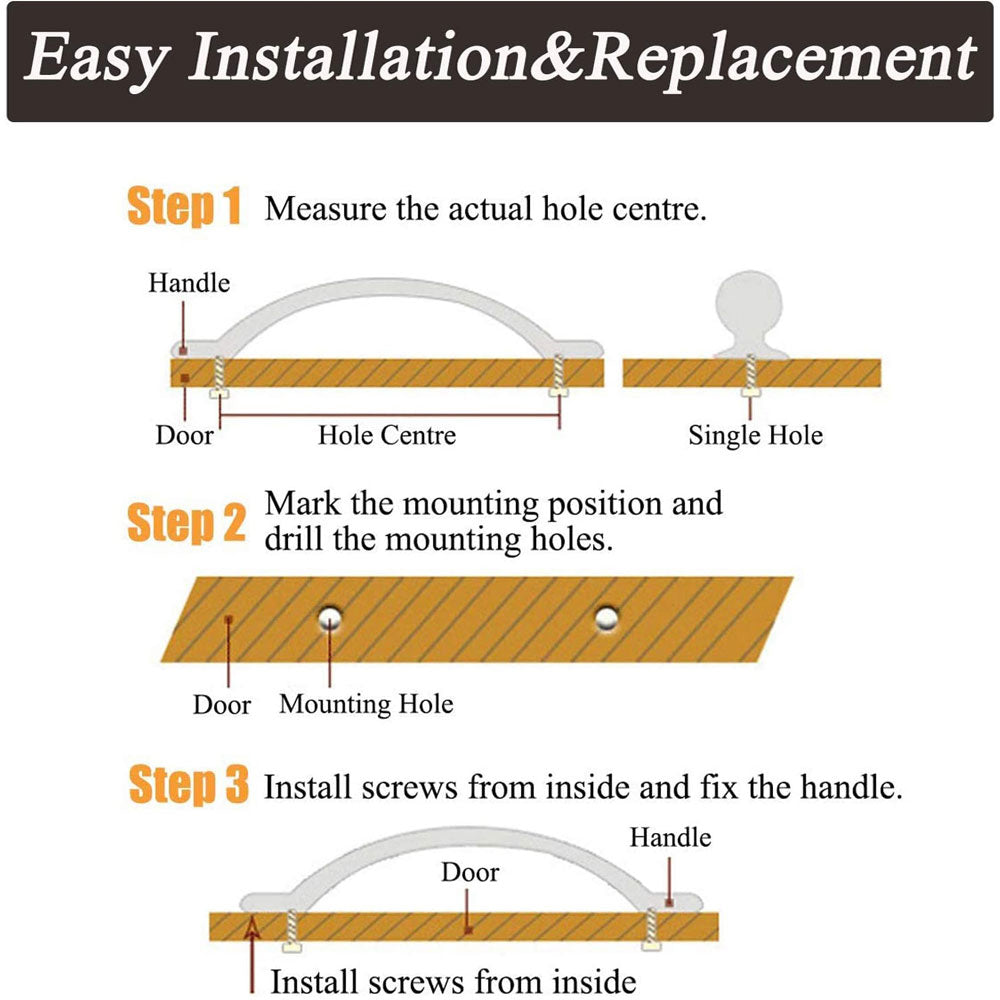 Easy Installation&Replacement

Step 1 Measure the actual hole centre.

Handle

Door

Hole Centre

Single Hole

Step 2 Mark the mounting position and drill the mounting holes.

Door

Mounting Hole

Step 3 Install screws from inside and fix the handle.

Handle

Door

Install screws from inside