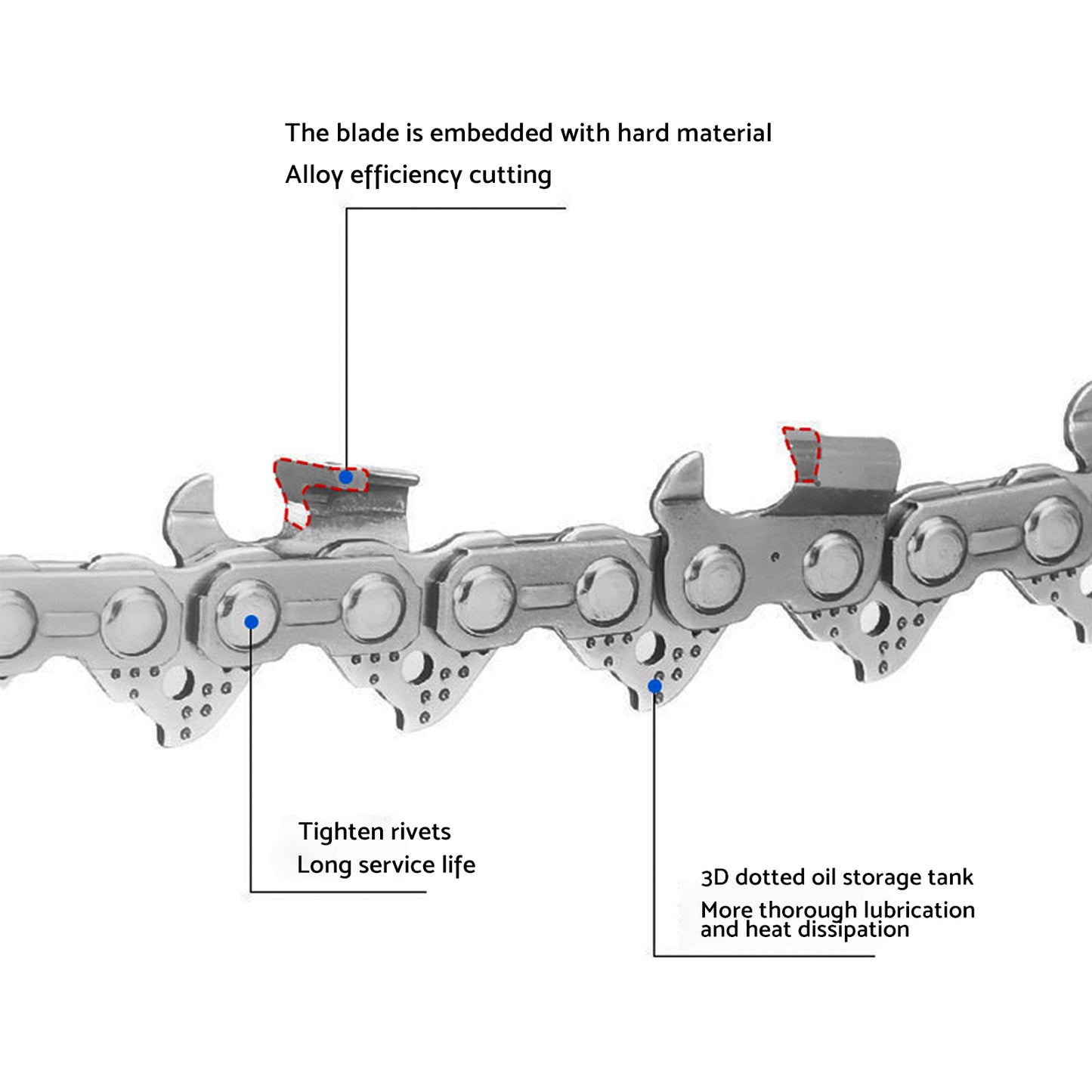 The blade is embedded with hard material
Alloy efficiency cutting

Tighten rivets
Long service life

3D dotted oil storage tank
More thorough lubrication and heat dissipation