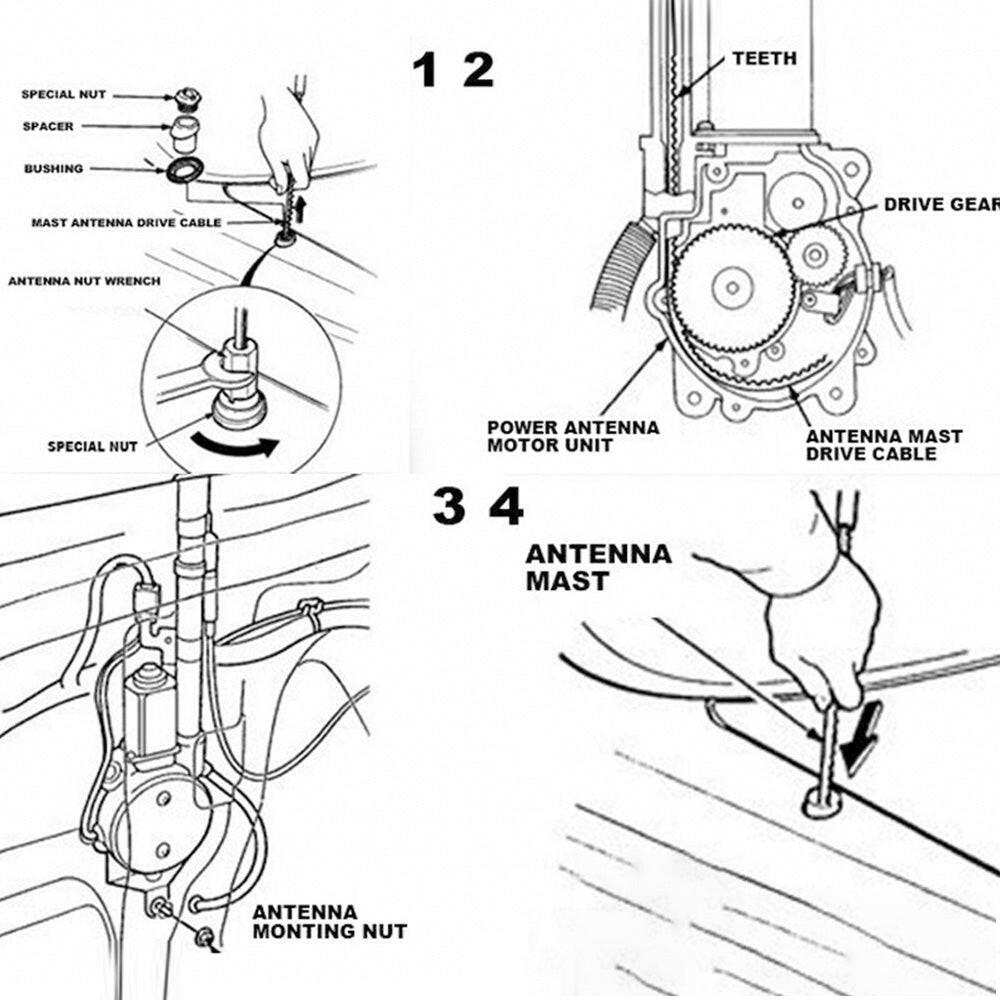 1 2

SPECIAL NUT
SPACER
BUSHING
MAST ANTENNA DRIVE CABLE
ANTENNA NUT WRENCH
SPECIAL NUT

TEETH
DRIVE GEAR
POWER ANTENNA MOTOR UNIT
ANTENNA MAST DRIVE CABLE

3 4

ANTENNA MONTING NUT

ANTENNA MAST