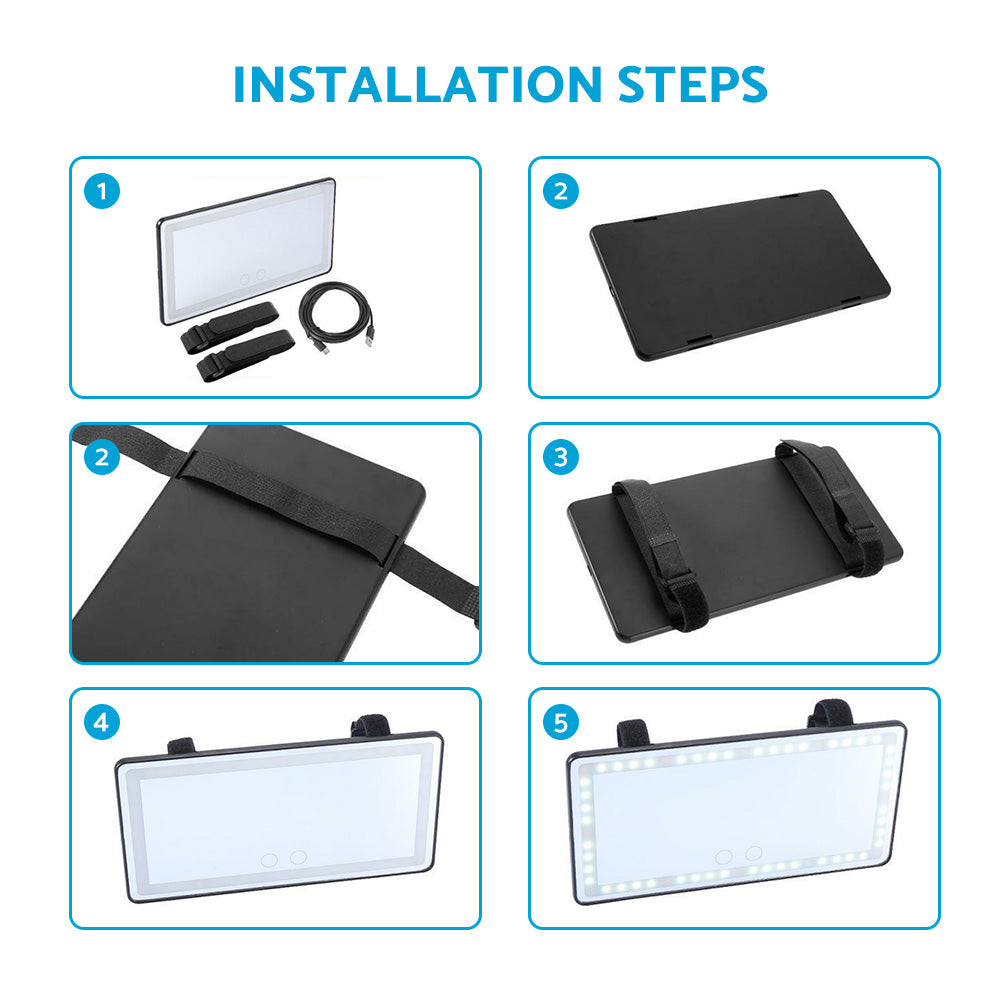 INSTALLATION STEPS

1

2

2

3

4

5