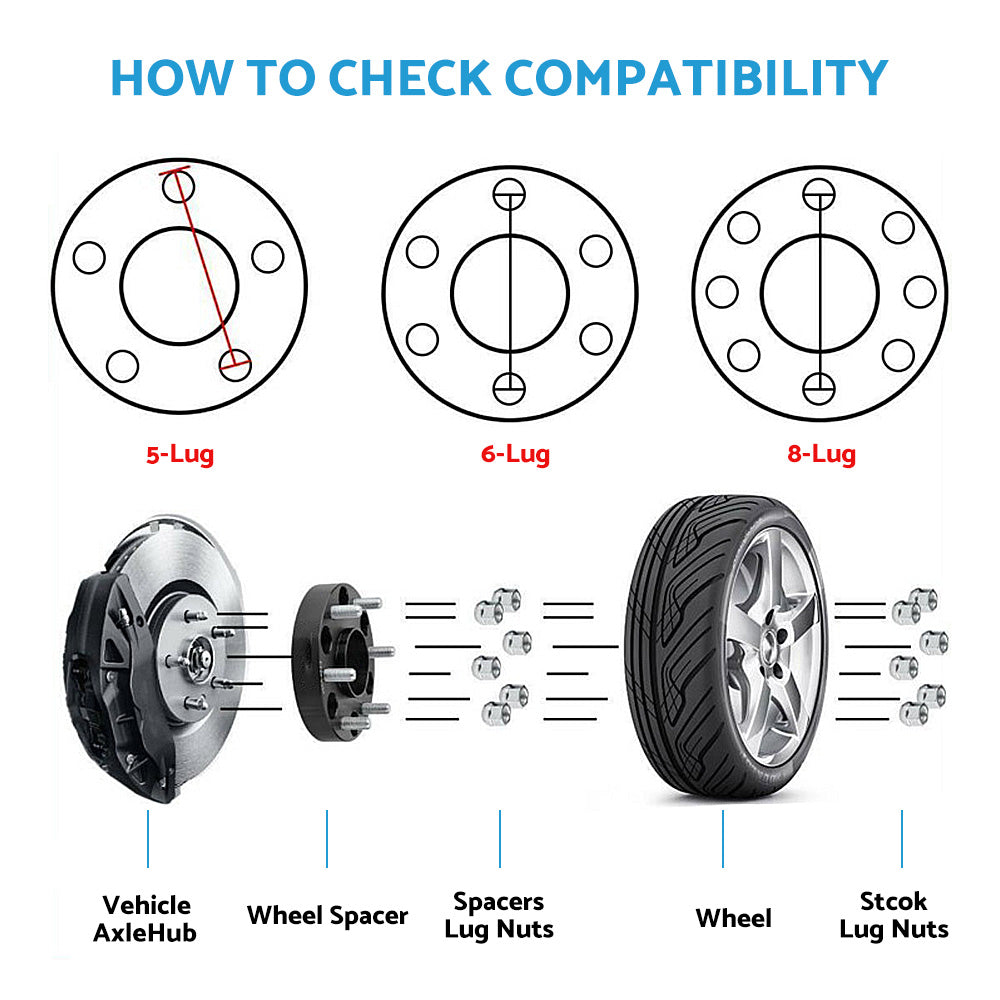 HOW TO CHECK COMPATIBILITY

5-Lug

6-Lug

8-Lug

Vehicle AxleHub

Wheel Spacer

Spacers Lug Nuts

Wheel

Stcok Lug Nuts