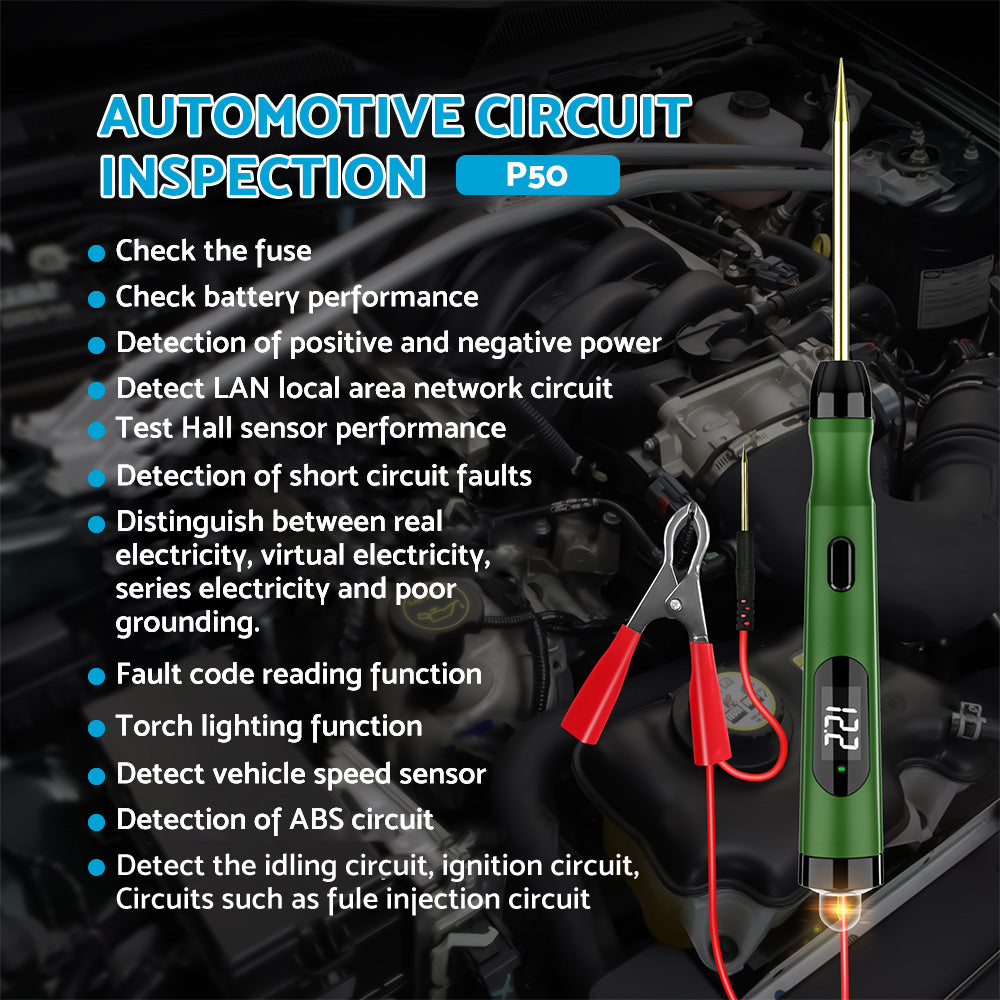 AUTOMOTIVE CIRCUIT INSPECTION

P50

- Check the fuse
- Check battery performance
- Detection of positive and negative power
- Detect LAN local area network circuit
- Test Hall sensor performance
- Detection of short circuit faults
- Distinguish between real electricity, virtual electricity, series electricity and poor grounding.
- Fault code reading function
- Torch lighting function
- Detect vehicle speed sensor
- Detection of ABS circuit
- Detect the idling circuit, ignition circuit, Circuits such as fule injection circuit

12.2