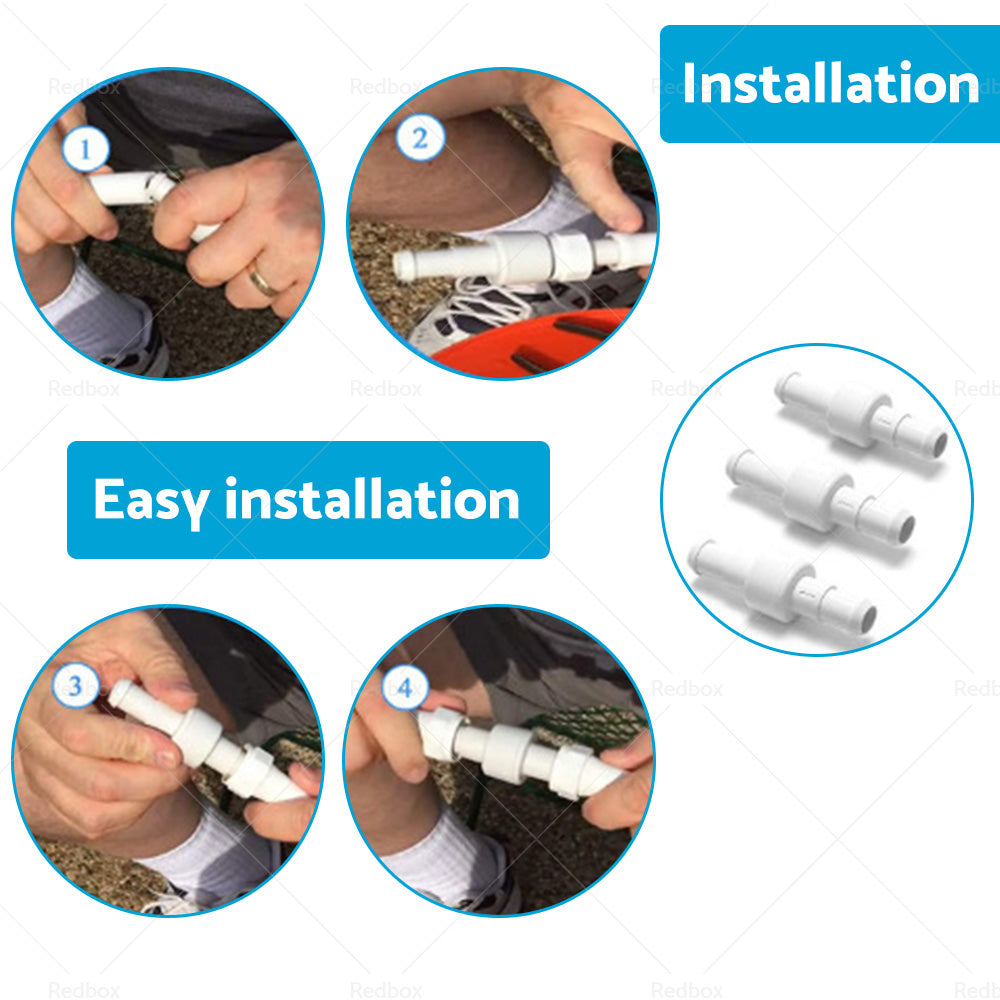 Installation

1

2

Easy installation

3

4

Redbox