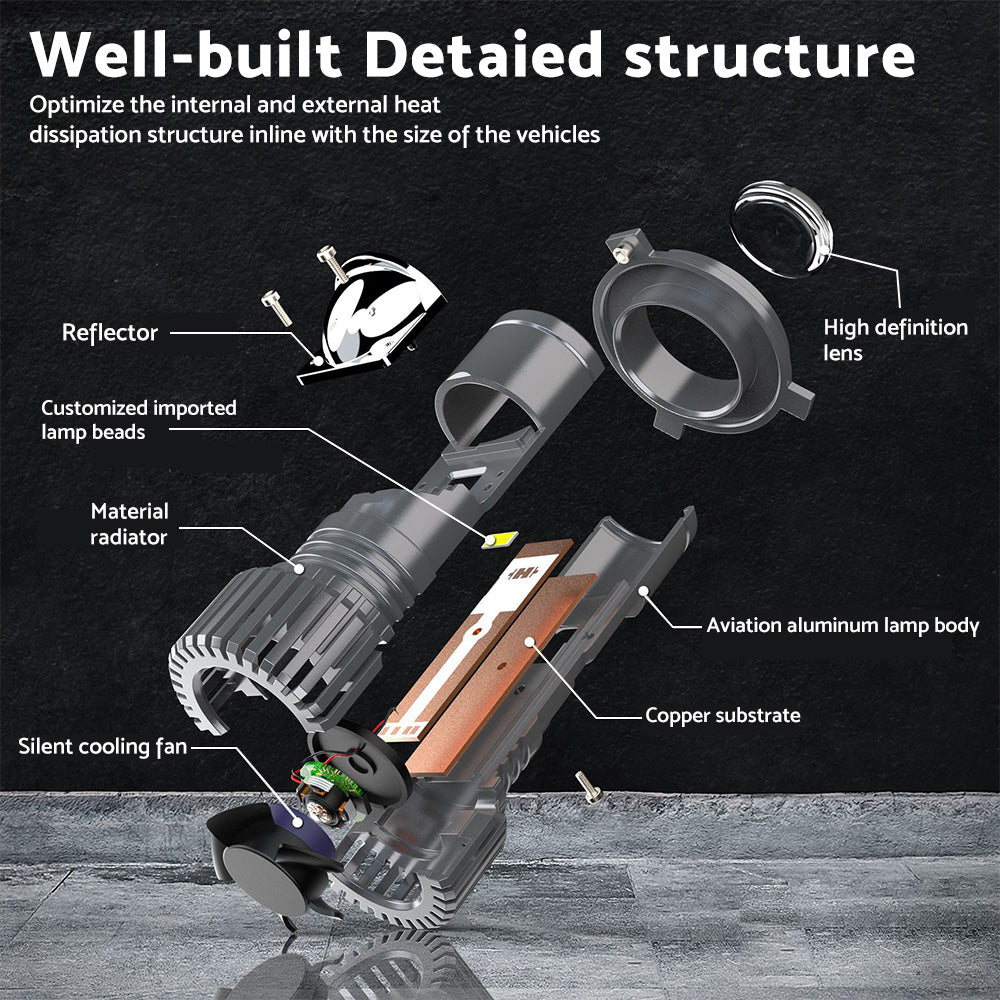 Well-built Detaied structure

Optimize the internal and external heat dissipation structure inline with the size of the vehicles

Reflector

High definition lens

Customized imported lamp beads

Material radiator

Aviation aluminum lamp body

Copper substrate

Silent cooling fan