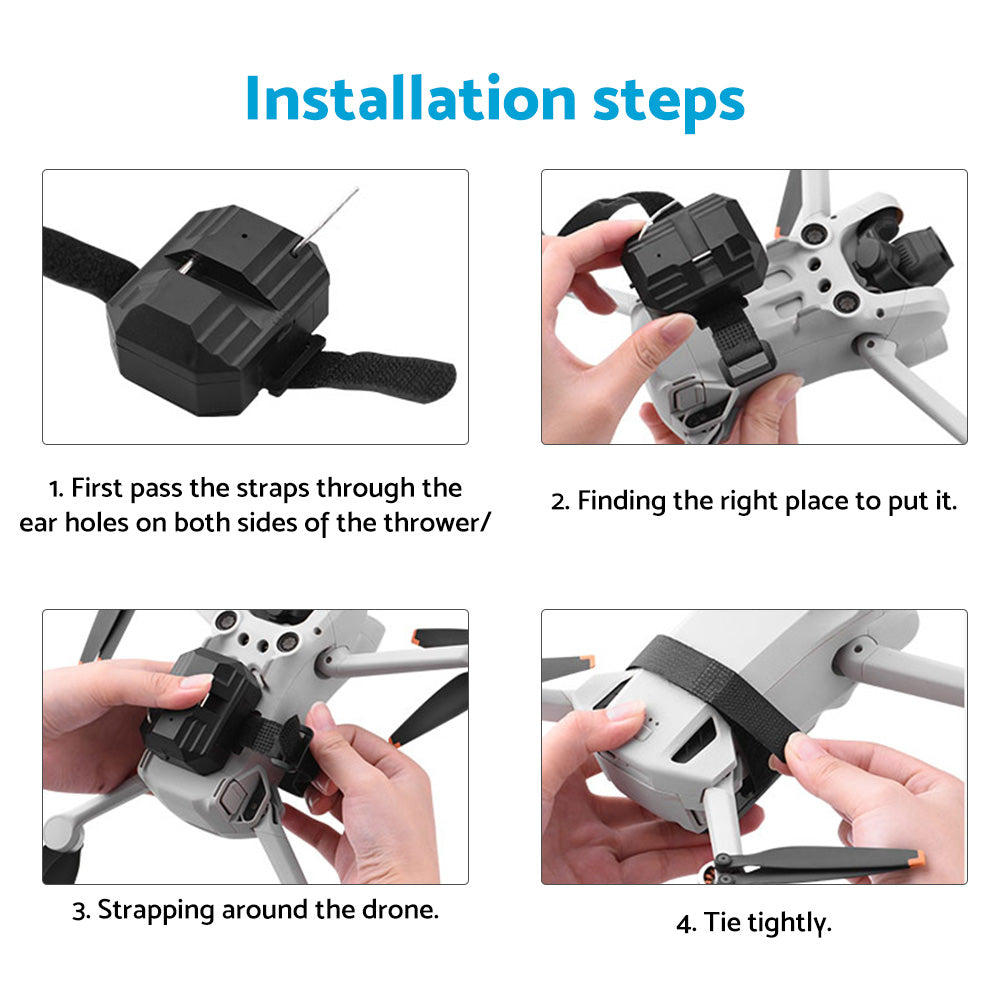 Installation steps

1. First pass the straps through the ear holes on both sides of the thrower/

2. Finding the right place to put it.

3. Strapping around the drone.

4. Tie tightly.