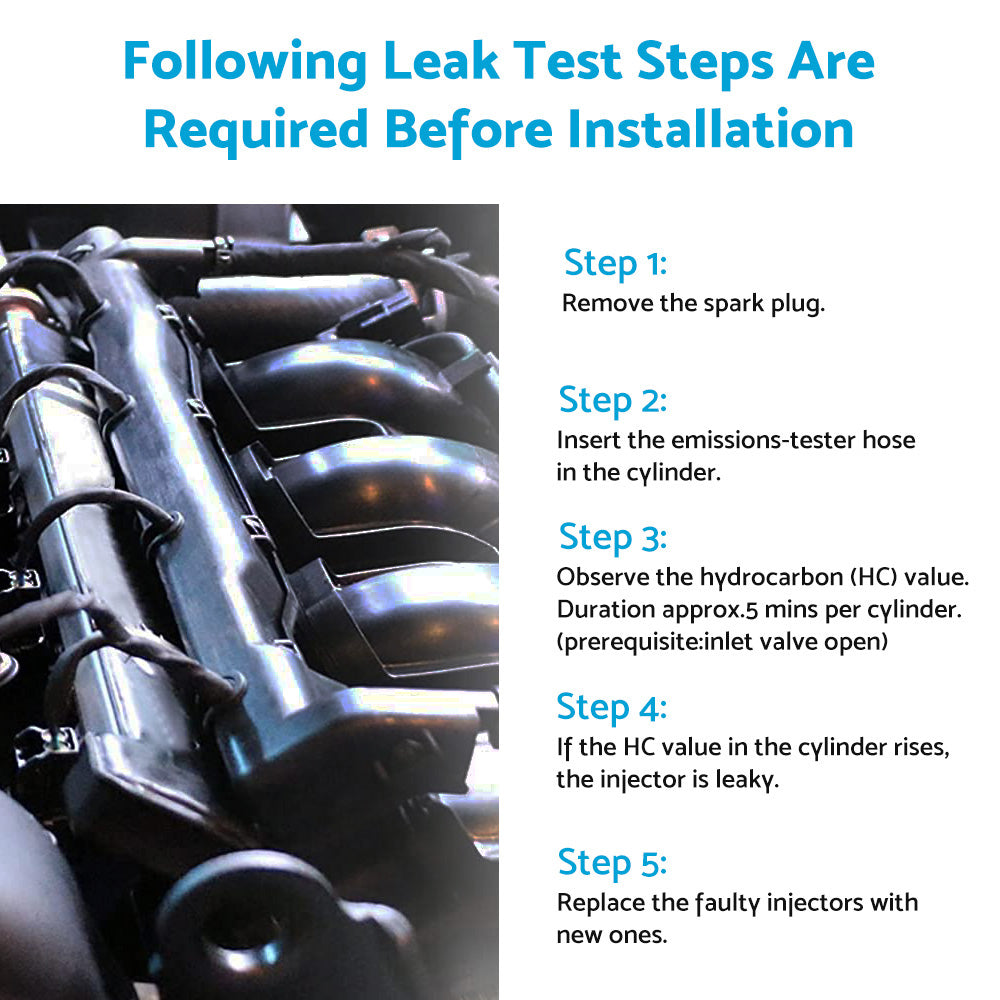 Following Leak Test Steps Are Required Before Installation

Step 1:
Remove the spark plug.

Step 2:
Insert the emissions-tester hose in the cylinder.

Step 3:
Observe the hydrocarbon (HC) value. Duration approx.5 mins per cylinder. (prerequisite:inlet valve open)

Step 4:
If the HC value in the cylinder rises, the injector is leaky.

Step 5:
Replace the faulty injectors with new ones.